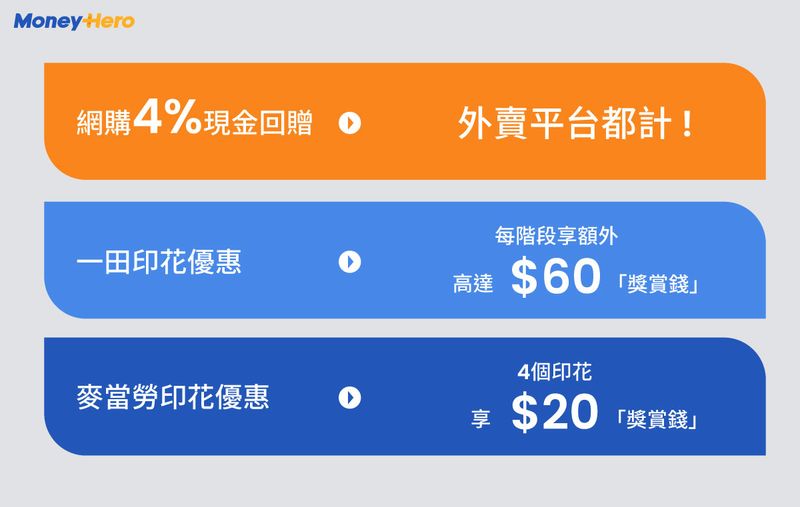 MoneyHero

網購4%現金回贈

外賣平台都計！

一田印花優惠

每階段享額外

高達 $60「獎賞錢」

麥當勞印花優惠

4個印花

享 $20「獎賞錢」